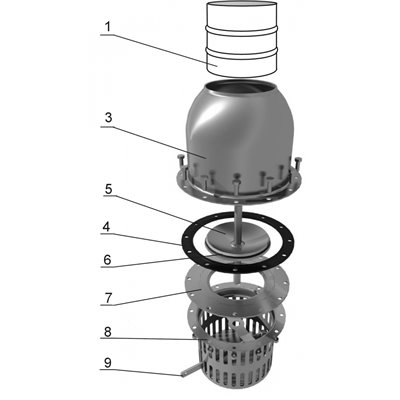 1
3
5
4
6
7
8
9