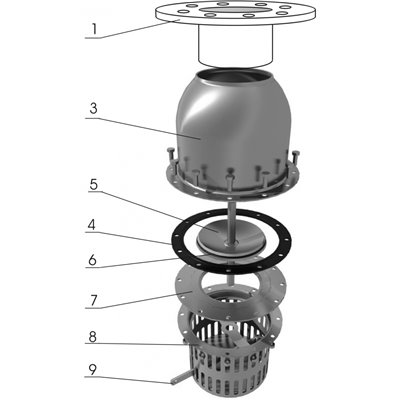 1
3
5
4
6
7
8
9