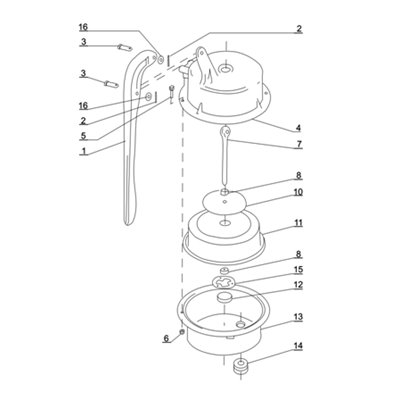 16
3
3
16
2
5
1
2
4
7
8
10
11
8
15
12
13
6
14