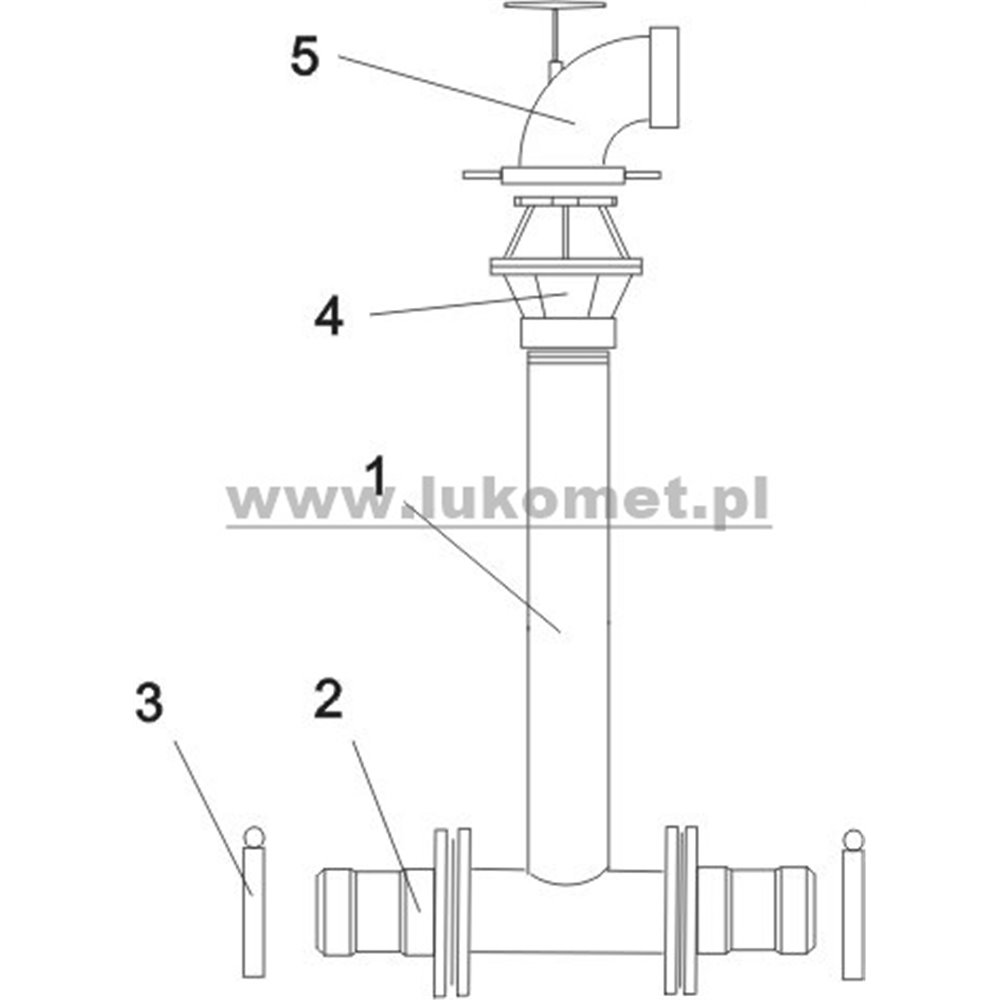 5

4

www.lukomet.pl

1

3

2