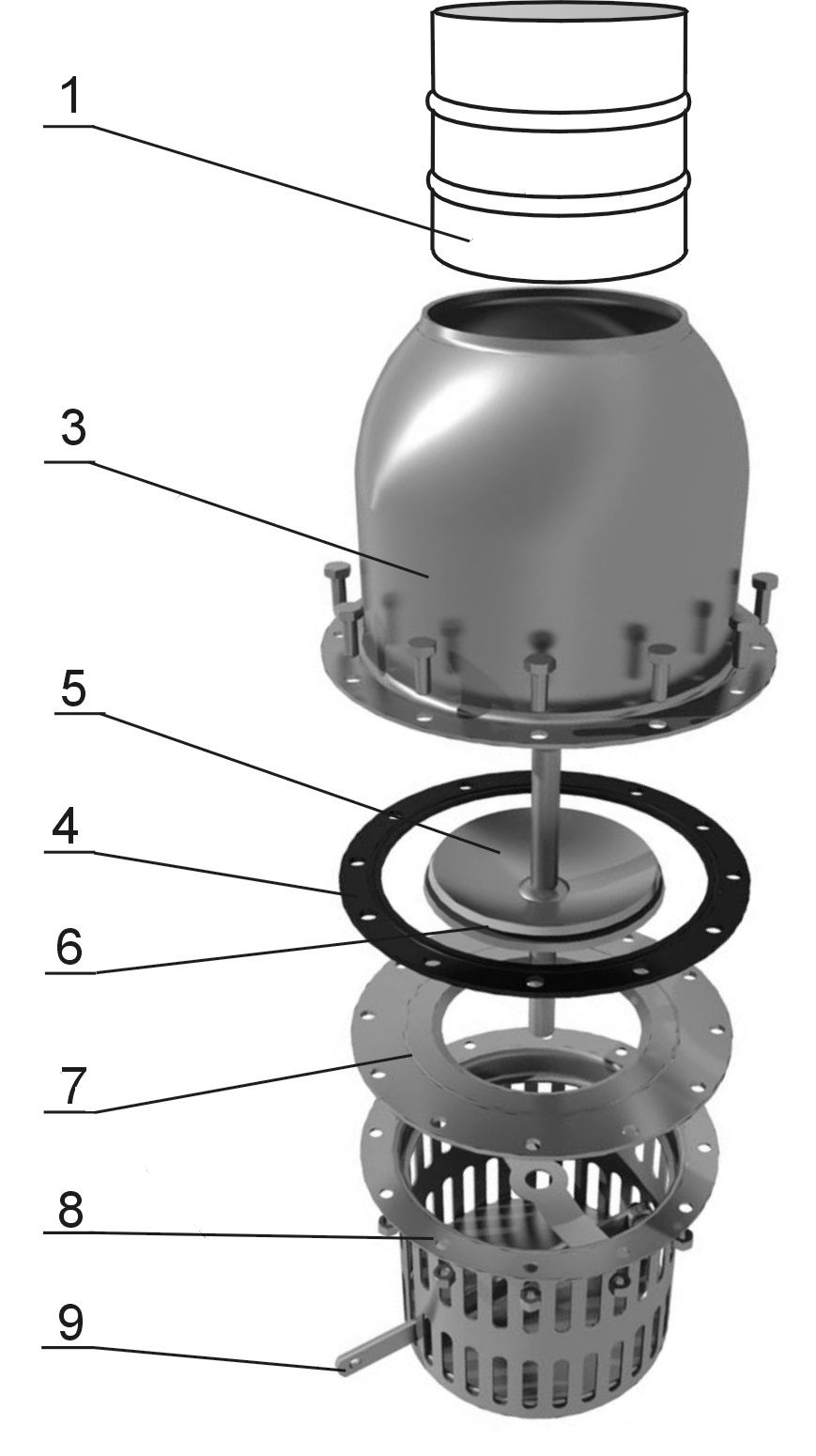 1
3
5
4
6
7
8
9