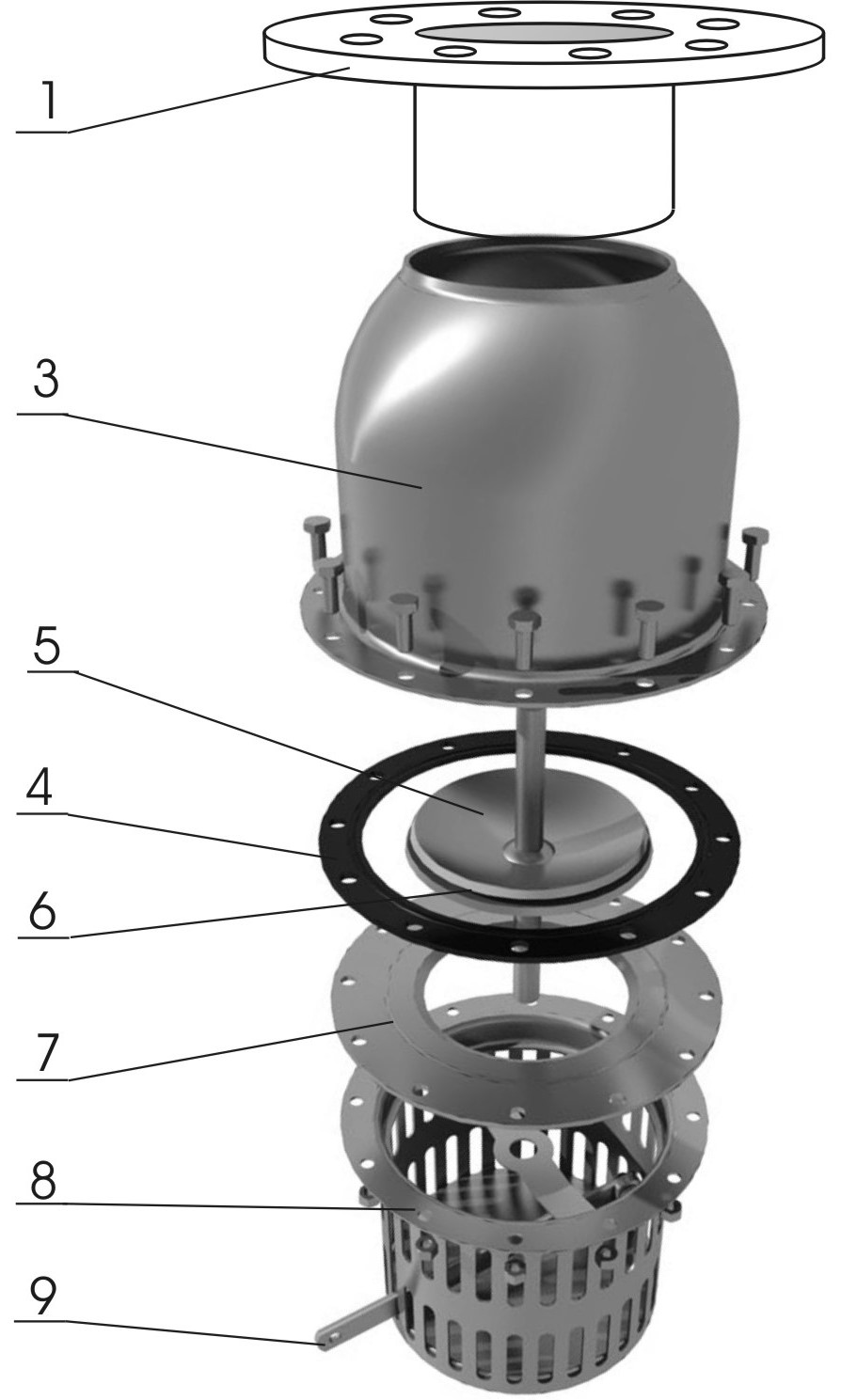 1
3
5
4
6
7
8
9