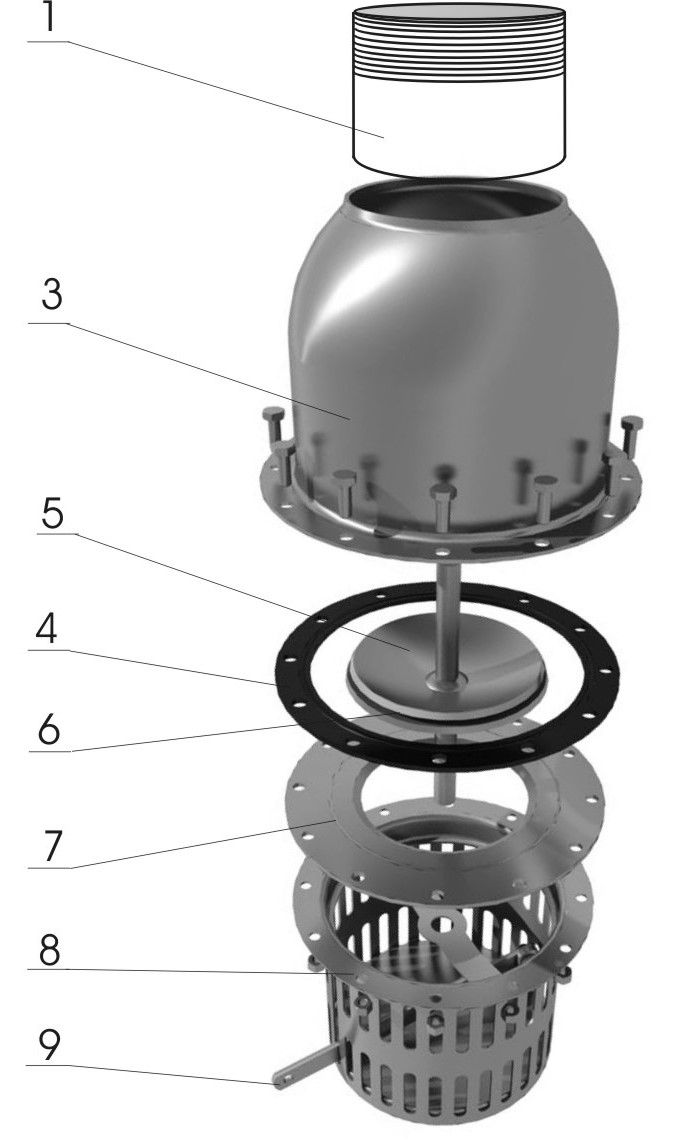 1
3
5
4
6
7
8
9